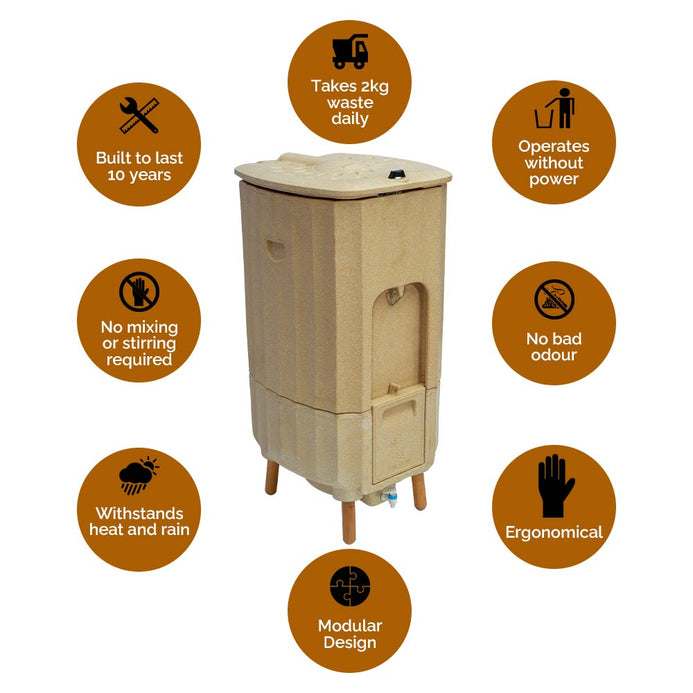 Takes 2kg waste daily

Built to last 10 years

Operates without power

No mixing or stirring required

No bad odour

Withstands heat and rain

Ergonomical

Modular Design